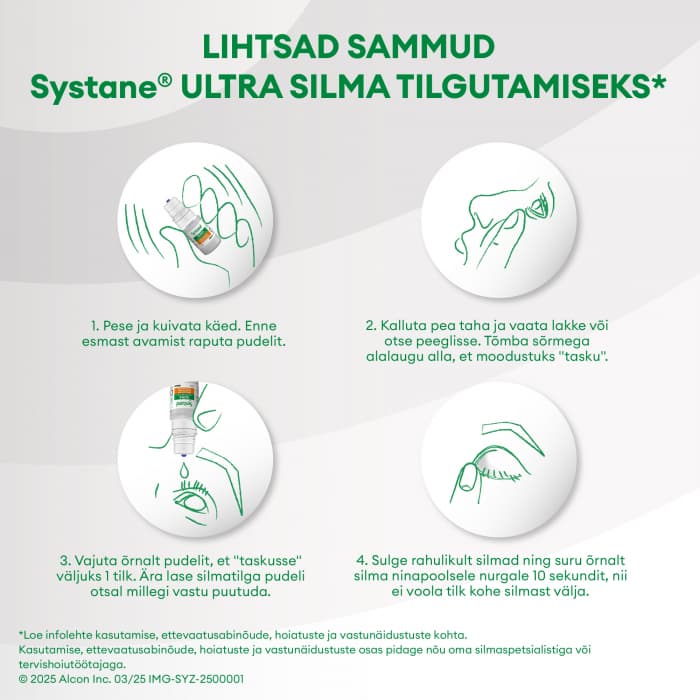 LIHTSAD SAMMUD
Systane® ULTRA SILMA TILGUTAMISEKS*

1. Pese ja kuivata käed. Enne esmast avamist raputa pudelit.

2. Kalluta pea taha ja vaata lakke või otse peeglisse. Tõmba sõrmega alalaugu alla, et moodustuks "tasku".

3. Vajuta õrnalt pudelit, et "taskusse" väljuks 1 tilk. Ära lase silmatilga pudeli otsal millegi vastu puutuda.

4. Sulge rahulikult silmad ning suru õrnalt silma ninapoolsele nurgale 10 sekundit, nii ei voola tilk kohe silmast välja.

*Loe infolehte kasutamise, ettevaatusabinõude, hoiatuste ja vastunäidustuste kohta.
Kasutamise, ettevaatusabinõude, hoiatuste ja vastunäidustuste osas pidage nõu oma silmaspetsialistiga või tervishoiutöötajaga.
© 2025 Alcon Inc. 03/25 IMG-SYZ-2500001