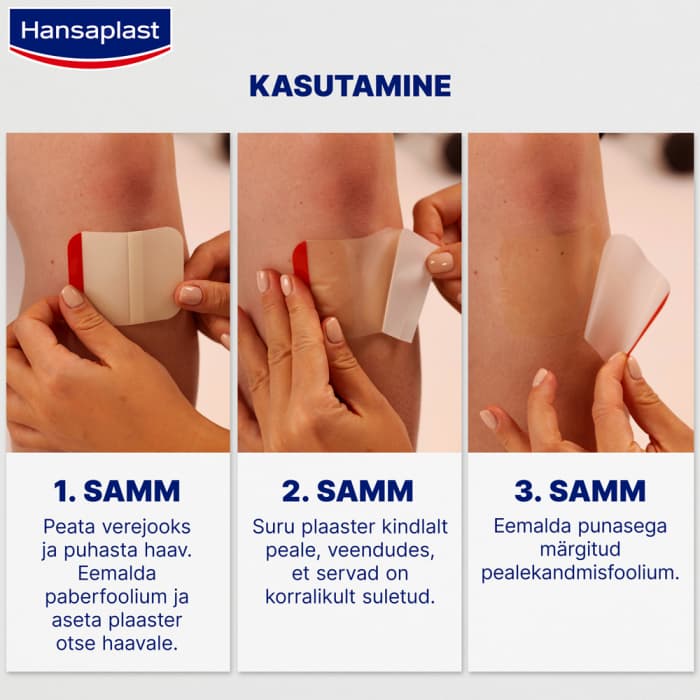 Hansaplast

KASUTAMINE

1. SAMM

Peata verejooks ja puhasta haav. Eemalda paberfoolium ja aseta plaaster otse haavale.

2. SAMM

Suru plaaster kindlalt peale, veendudes, et servad on korralikult suletud.

3. SAMM

Eemalda punasega märgitud pealekandmisfoolium.